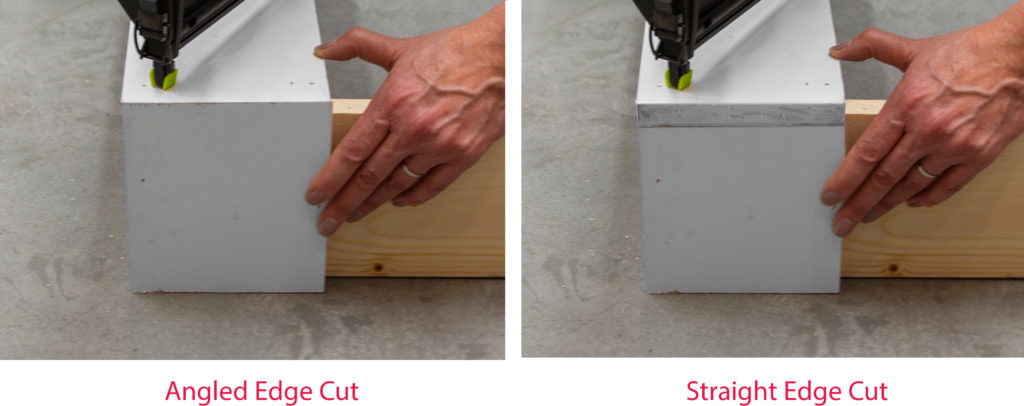 Angled Edge Cut

Straight Edge Cut